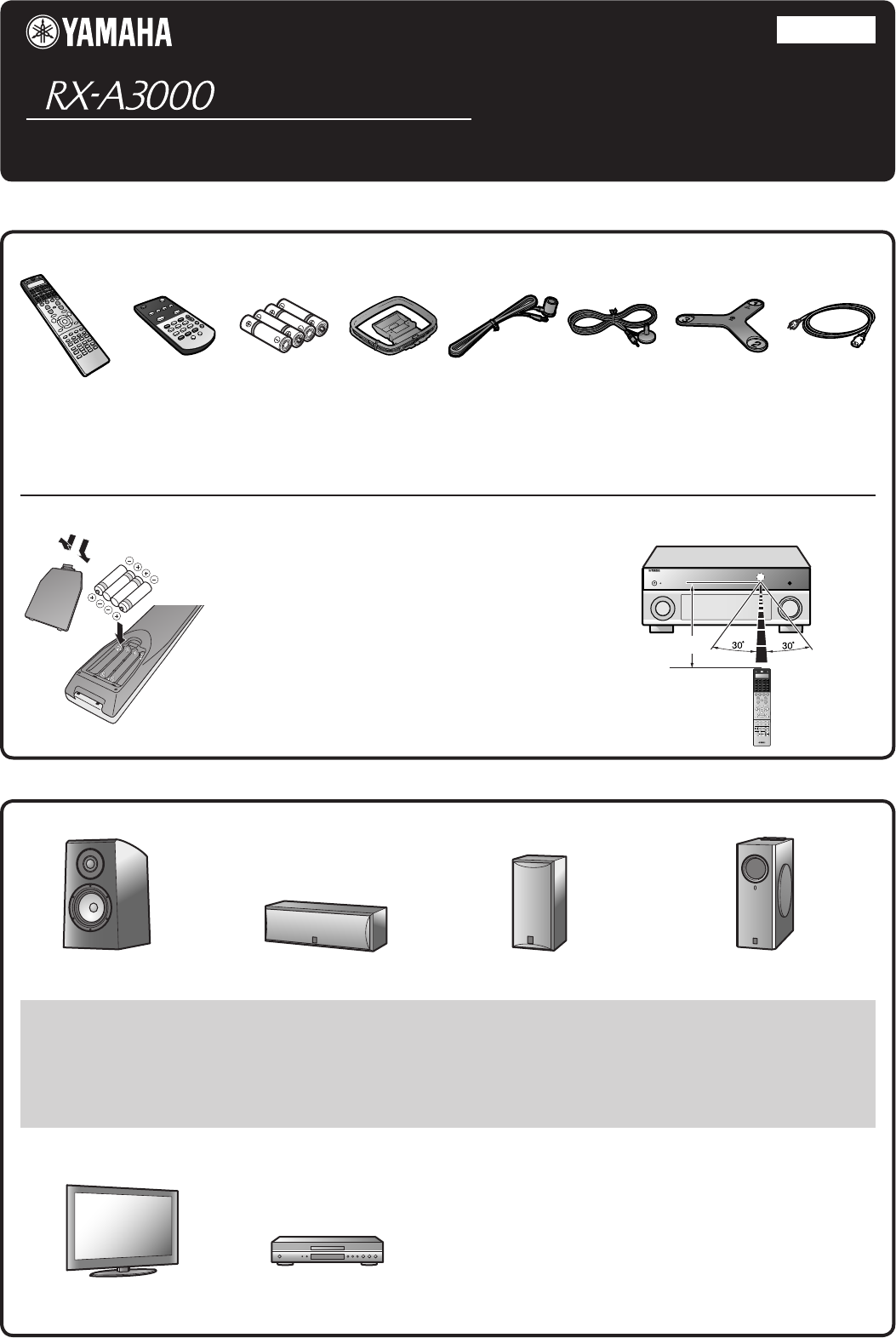 YAMAHA

RX-A3000

30°

30°